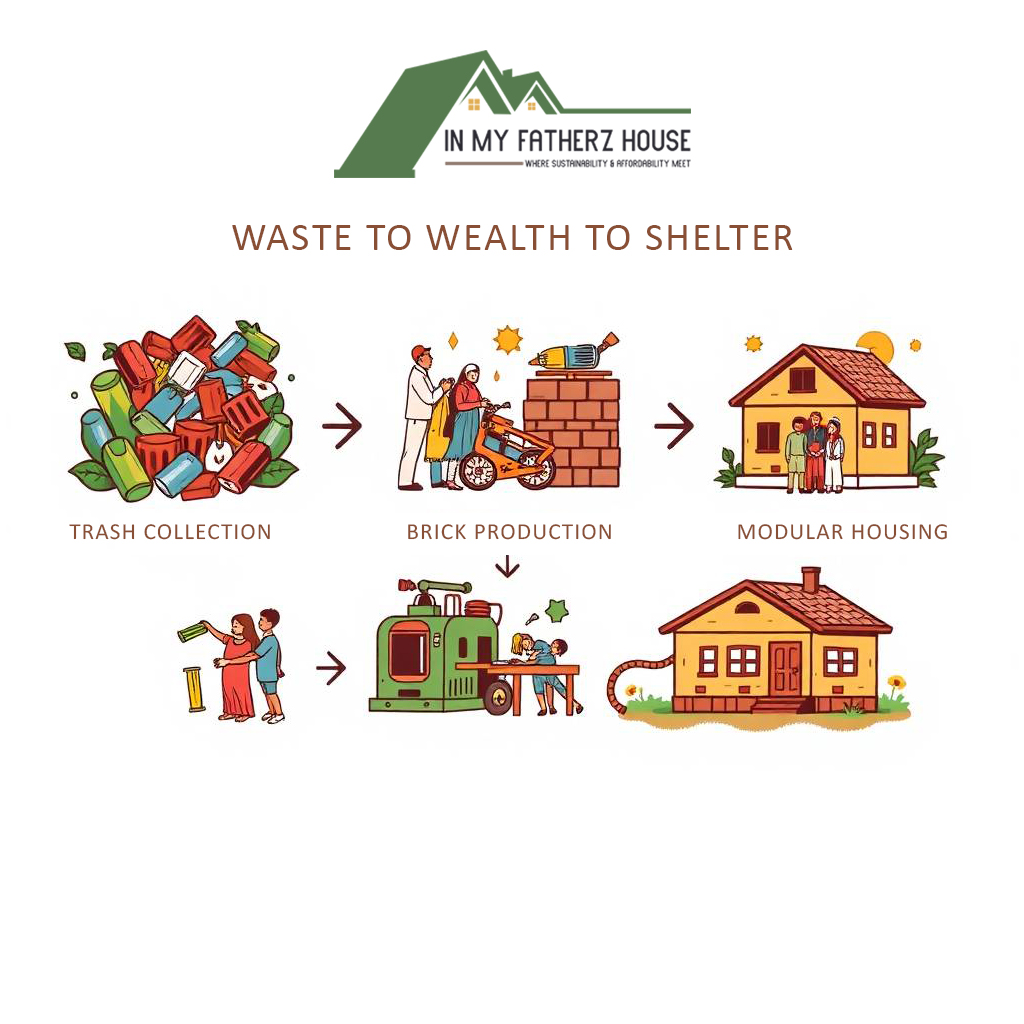 IN MY FATHERZ HOUSE
WHERE SUSTAINABILITY & AFFORDABILITY MEET

WASTE TO WEALTH TO SHELTER

TRASH COLLECTION

BRICK PRODUCTION

MODULAR HOUSING